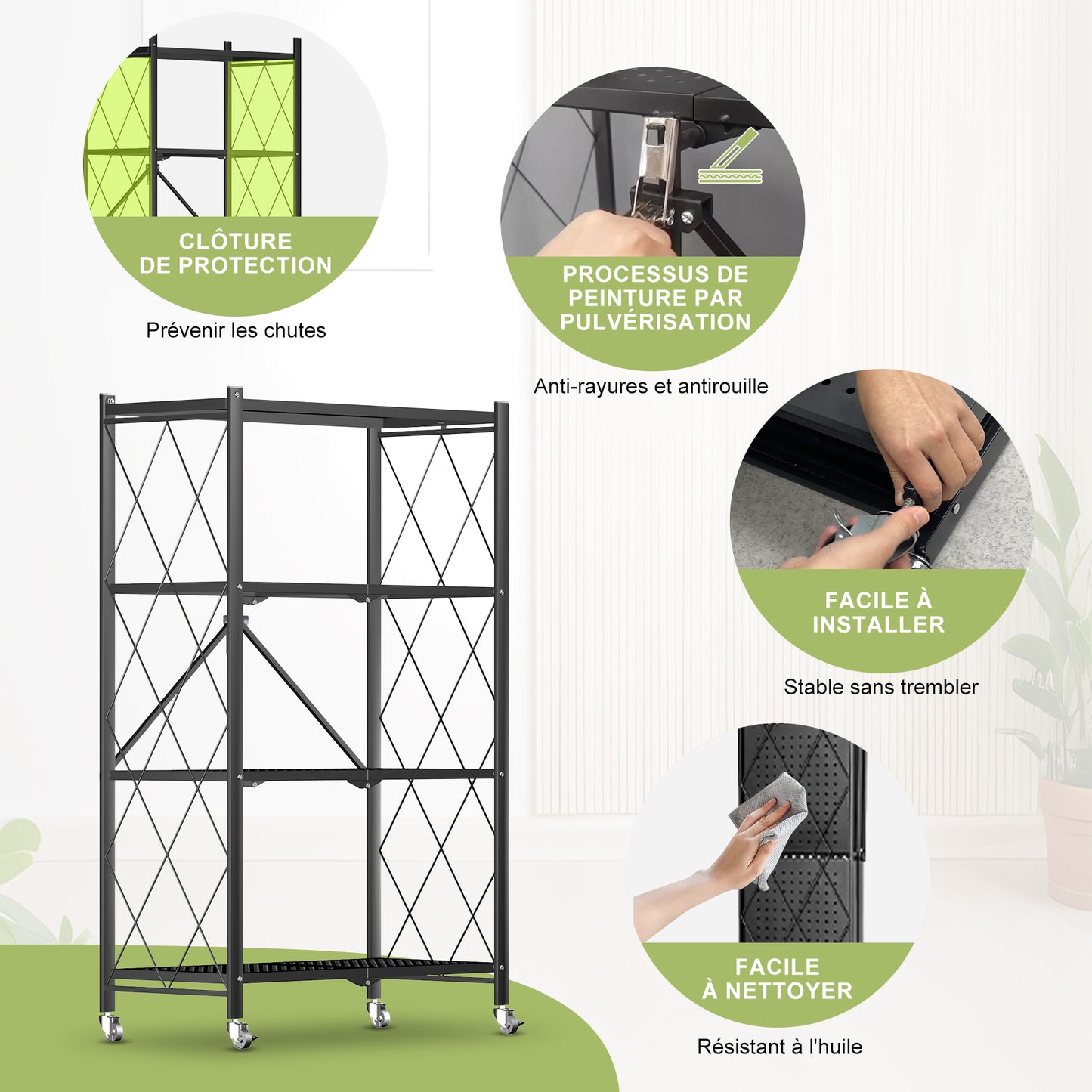 CLÔTURE DE PROTECTION

Prévenir les chutes

PROCESSUS DE PEINTURE PAR PULVÉRISATION

Anti-rayures et antirouille

FACILE À INSTALLER

Stable sans trembler

FACILE À NETTOYER

Résistant à l'huile