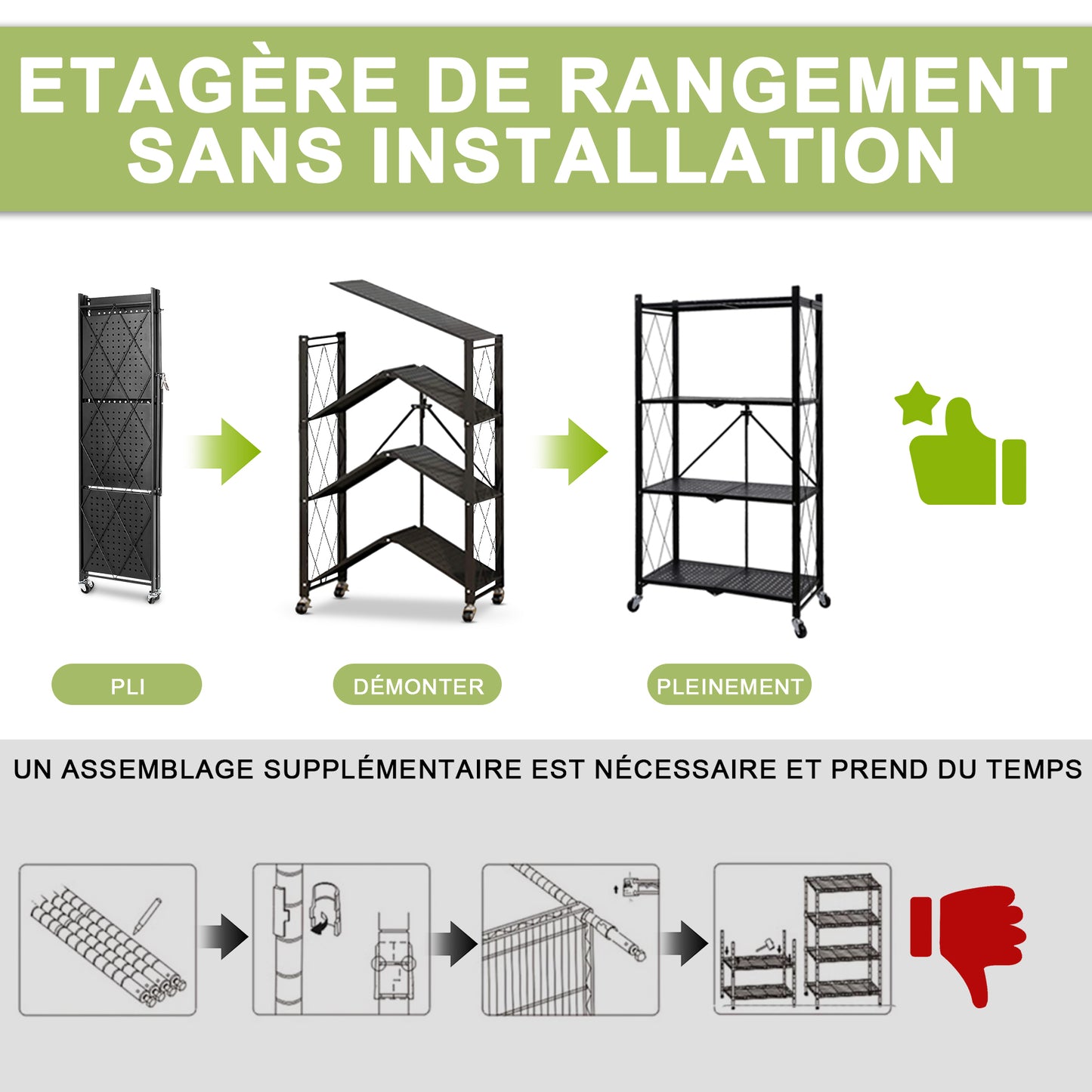 ETAGÈRE DE RANGEMENT SANS INSTALLATION

PLI

DÉMONTER

PLEINEMENT

UN ASSEMBLAGE SUPPLÉMENTAIRE EST NÉCESSAIRE ET PREND DU TEMPS